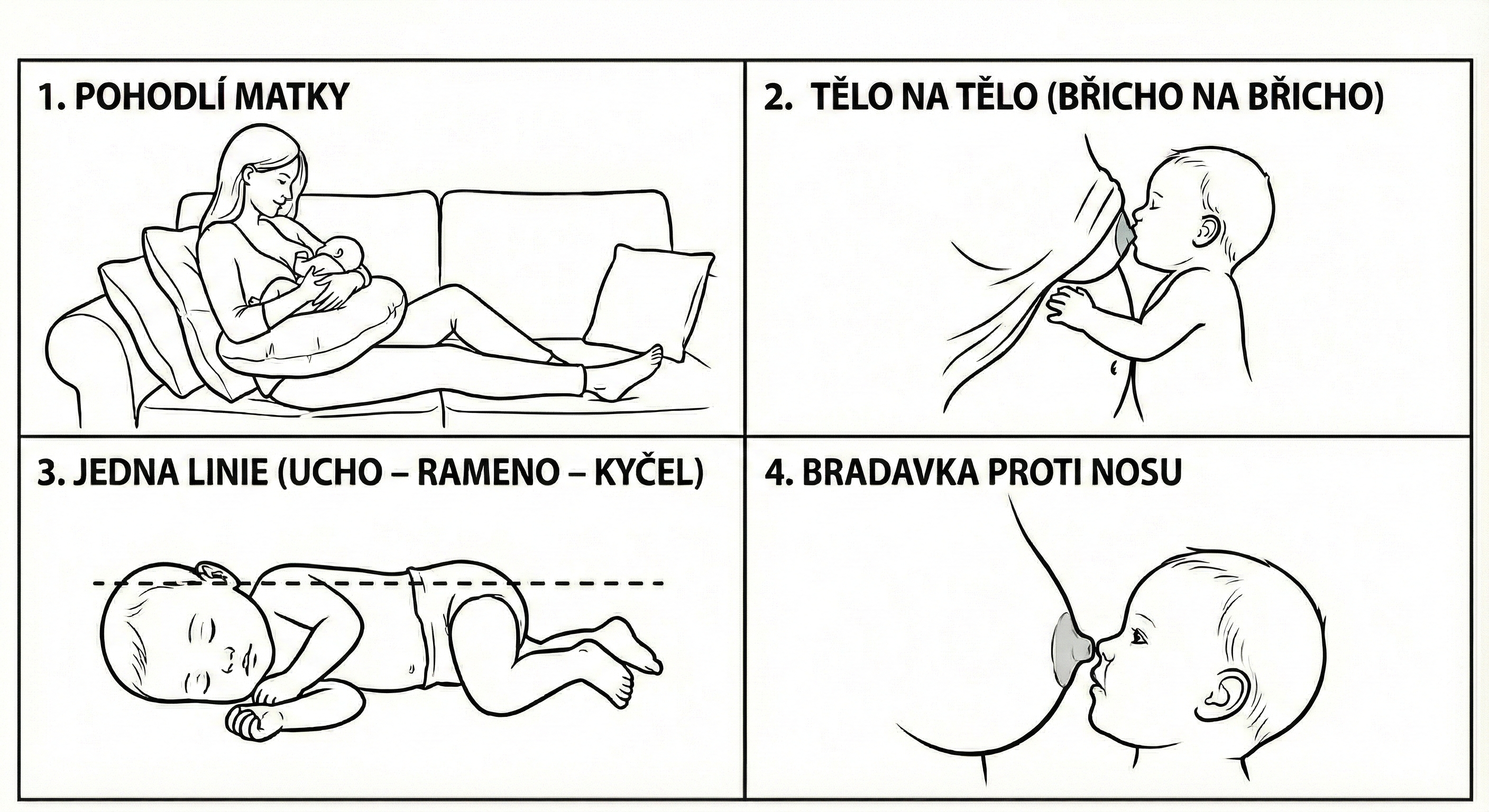 1. POHODLÍ MATKY

2. TĚLO NA TĚLO (BŘICHO NA BŘICHO)

3. JEDNA LINIE (UCHO – RAMENO – KYČEL)

4. BRADAVKA PROTI NOSU